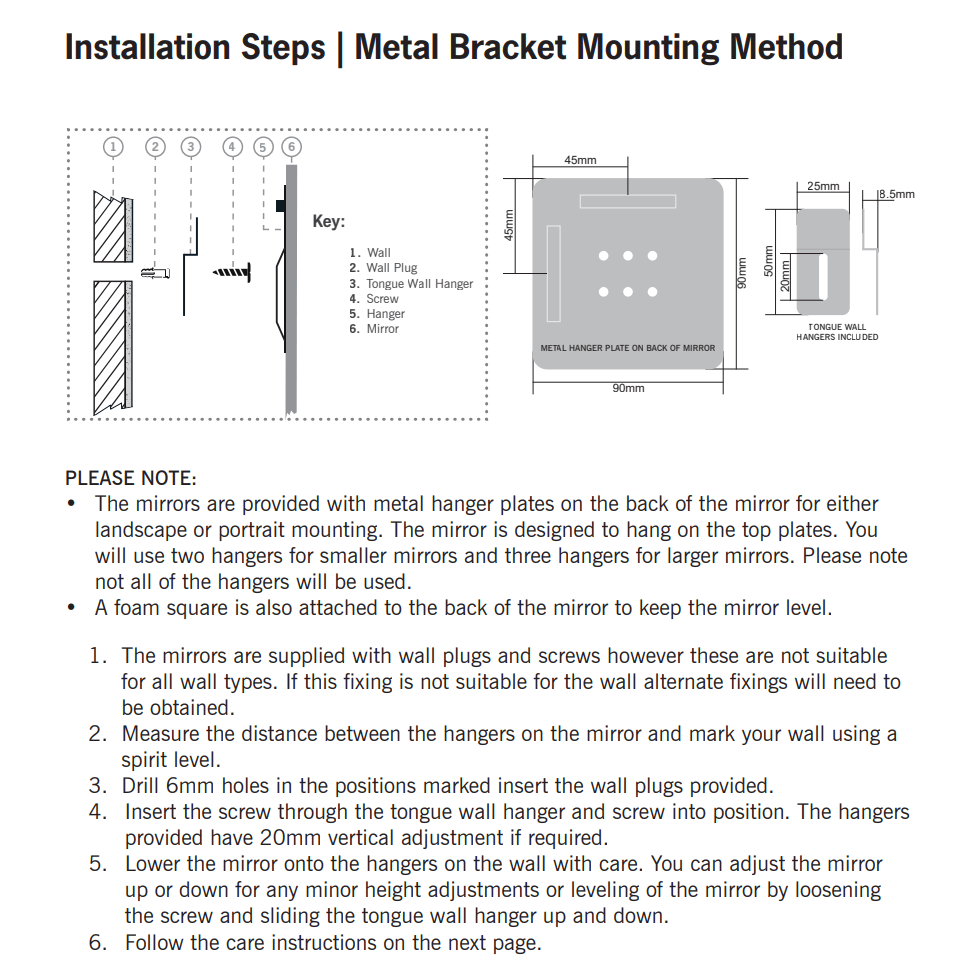 Installation Steps | Metal Bracket Mounting Method

1 2 3 4 5 6

Key:
1. Wall
2. Wall Plug
3. Tongue Wall Hanger
4. Screw
5. Hanger
6. Mirror

45mm
45mm
90mm
METAL HANGER PLATE ON BACK OF MIRROR
90mm

25mm
8.5mm
50mm
20mm
TONGUE WALL HANGERS INCLUDED

PLEASE NOTE:
• The mirrors are provided with metal hanger plates on the back of the mirror for either landscape or portrait mounting. The mirror is designed to hang on the top plates. You will use two hangers for smaller mirrors and three hangers for larger mirrors. Please note not all of the hangers will be used.
• A foam square is also attached to the back of the mirror to keep the mirror level.

1. The mirrors are supplied with wall plugs and screws however these are not suitable for all wall types. If this fixing is not suitable for the wall alternate fixings will need to be obtained.
2. Measure the distance between the hangers on the mirror and mark your wall using a spirit level.
3. Drill 6mm holes in the positions marked insert the wall plugs provided.
4. Insert the screw through the tongue wall hanger and screw into position. The hangers provided have 20mm vertical adjustment if required.
5. Lower the mirror onto the hangers on the wall with care. You can adjust the mirror up or down for any minor height adjustments or leveling of the mirror by loosening the screw and sliding the tongue wall hanger up and down.
6. Follow the care instructions on the next page.