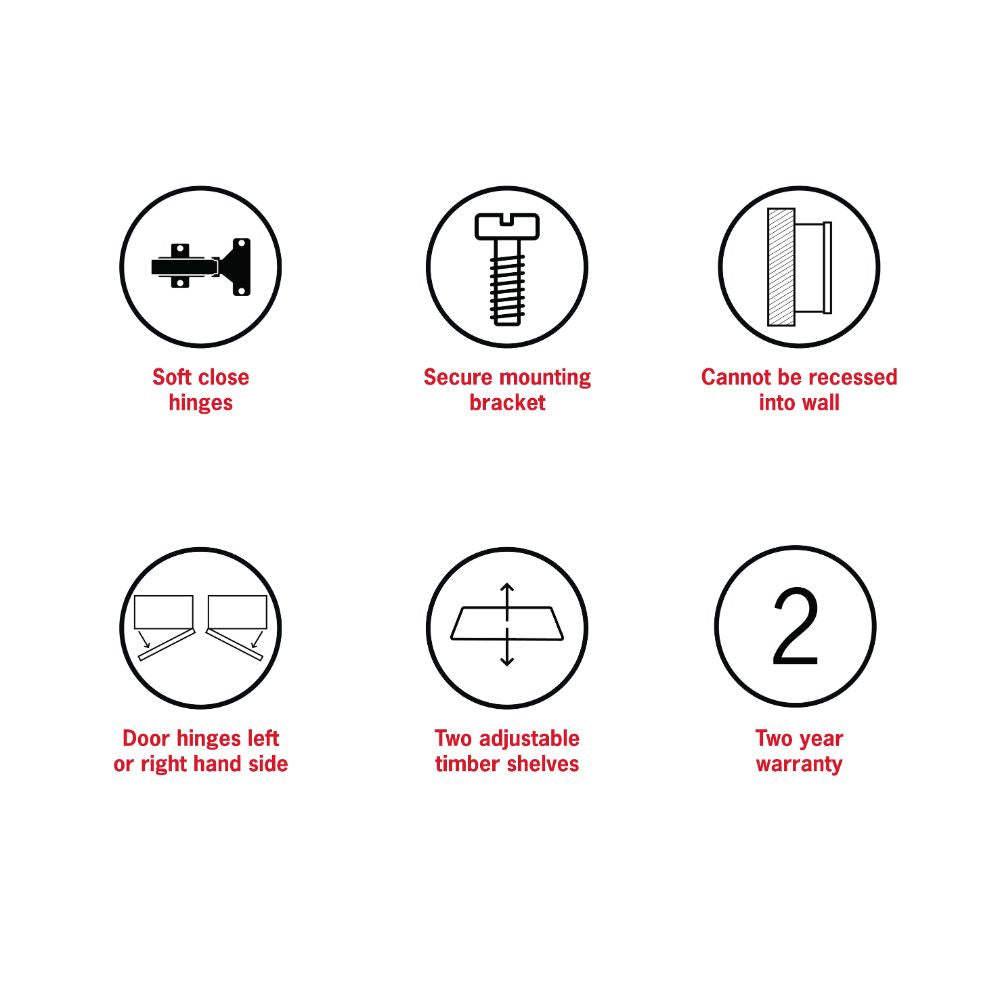 Soft close hinges

Secure mounting bracket

Cannot be recessed into wall

Door hinges left or right hand side

Two adjustable timber shelves

2

Two year warranty